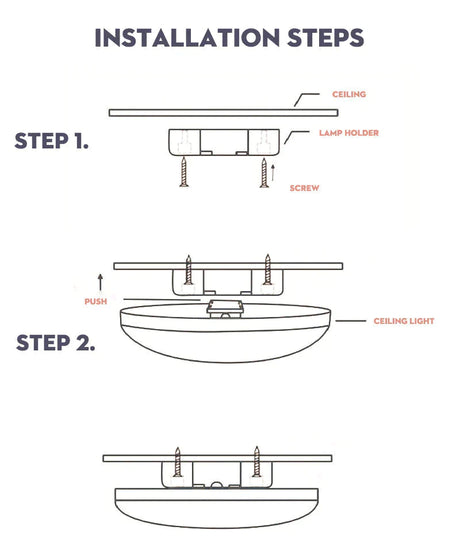 INSTALLATION STEPS

CEILING

STEP 1.

LAMP HOLDER

SCREW

PUSH

CEILING LIGHT

STEP 2.